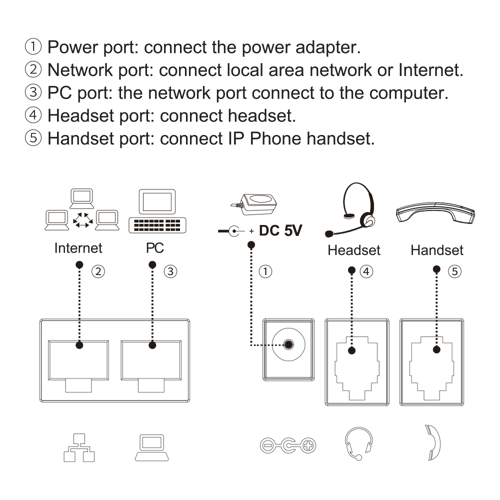 ① Power port: connect the power adapter.
② Network port: connect local area network or Internet.
③ PC port: the network port connect to the computer.
④ Headset port: connect headset.
⑤ Handset port: connect IP Phone handset.

Internet
PC
DC 5V
Headset
Handset
②
③
①
④
⑤